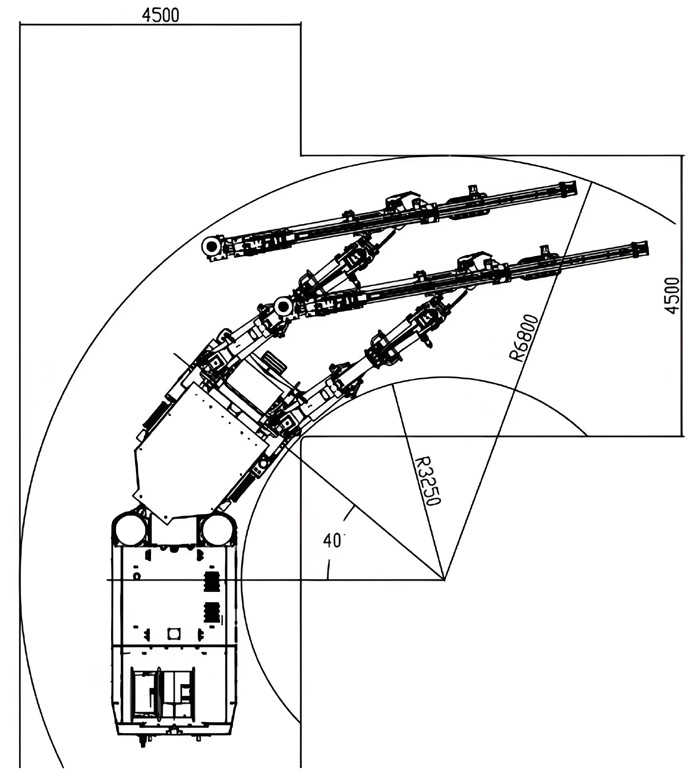 4500

4500

R6800

R3250

40°